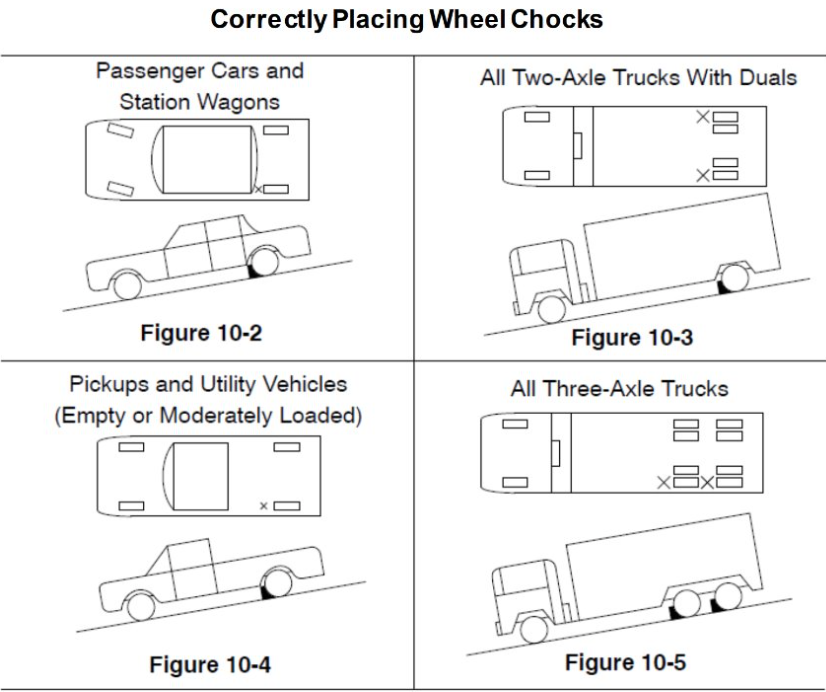 Correctly Placing Wheel Chocks

Passenger Cars and Station Wagons

Figure 10-2

All Two-Axle Trucks With Duals

Figure 10-3

Pickups and Utility Vehicles (Empty or Moderately Loaded)

Figure 10-4

All Three-Axle Trucks

Figure 10-5